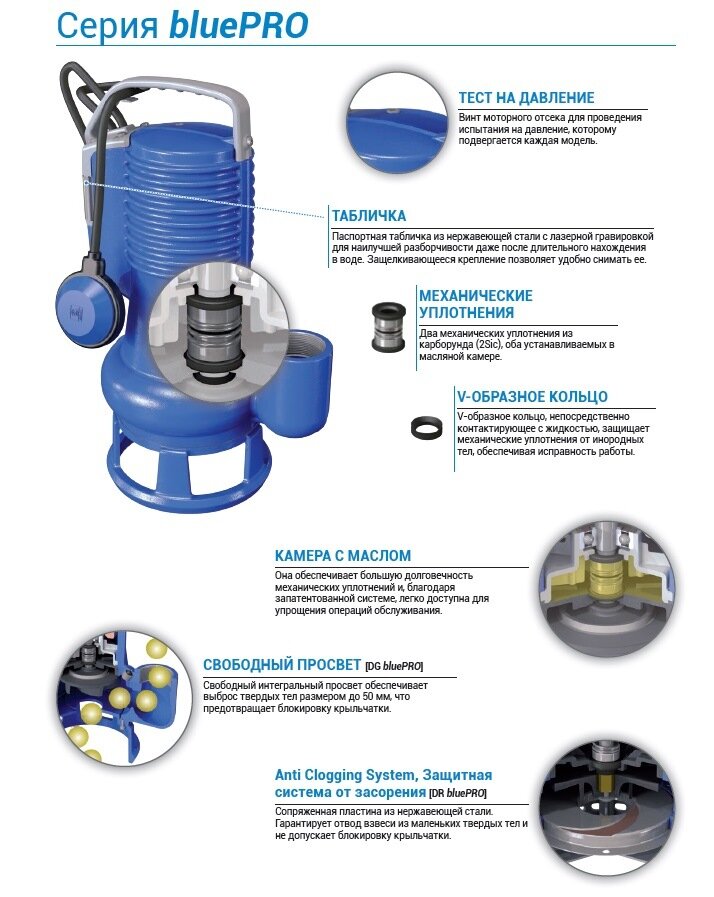 Серия bluePRO

ТЕСТ НА ДАВЛЕНИЕ
Винт моторного отсека для проведения испытания на давление, которому подвергается каждая модель.

ТАБЛИЧКА
Паспортная табличка из нержавеющей стали с лазерной гравировкой для наилучшей разборчивости даже после длительного нахождения в воде. Защелкивающееся крепление позволяет удобно снимать ее.

МЕХАНИЧЕСКИЕ УПЛОТНЕНИЯ
Два механических уплотнения из карборунда (2Sic), оба устанавливаемых в масляной камере.

V-ОБРАЗНОЕ КОЛЬЦО
V-образное кольцо, непосредственно контактирующее с жидкостью, защищает механические уплотнения от инородных тел, обеспечивая исправность работы.

КАМЕРА С МАСЛОМ
Она обеспечивает большую долговечность механических уплотнений и, благодаря запатентованной системе, легко доступна для упрощения операций обслуживания.

СВОБОДНЫЙ ПРОСВЕТ [DG bluePRO]
Свободный интегральный просвет обеспечивает выброс твердых тел размером до 50 мм, что предотвращает блокировку крыльчатки.

Anti Clogging System, Защитная система от засорения [DR bluePRO]
Сопряженная пластина из нержавеющей стали. Гарантирует отвод взвеси из маленьких твердых тел и не допускает блокировку крыльчатки.